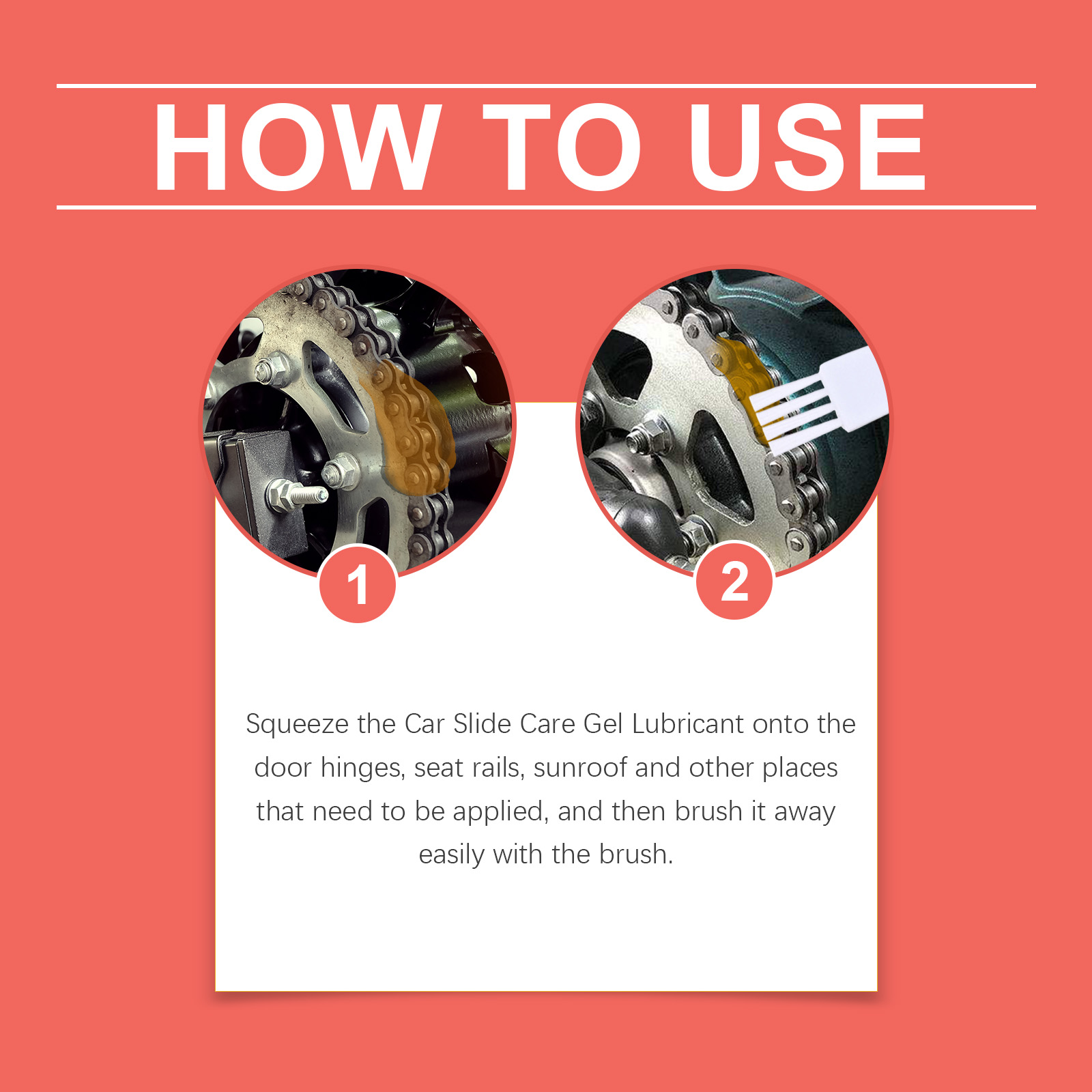 HOW TO USE

1

2

Squeeze the Car Slide Care Gel Lubricant onto the door hinges, seat rails, sunroof and other places that need to be applied, and then brush it away easily with the brush.