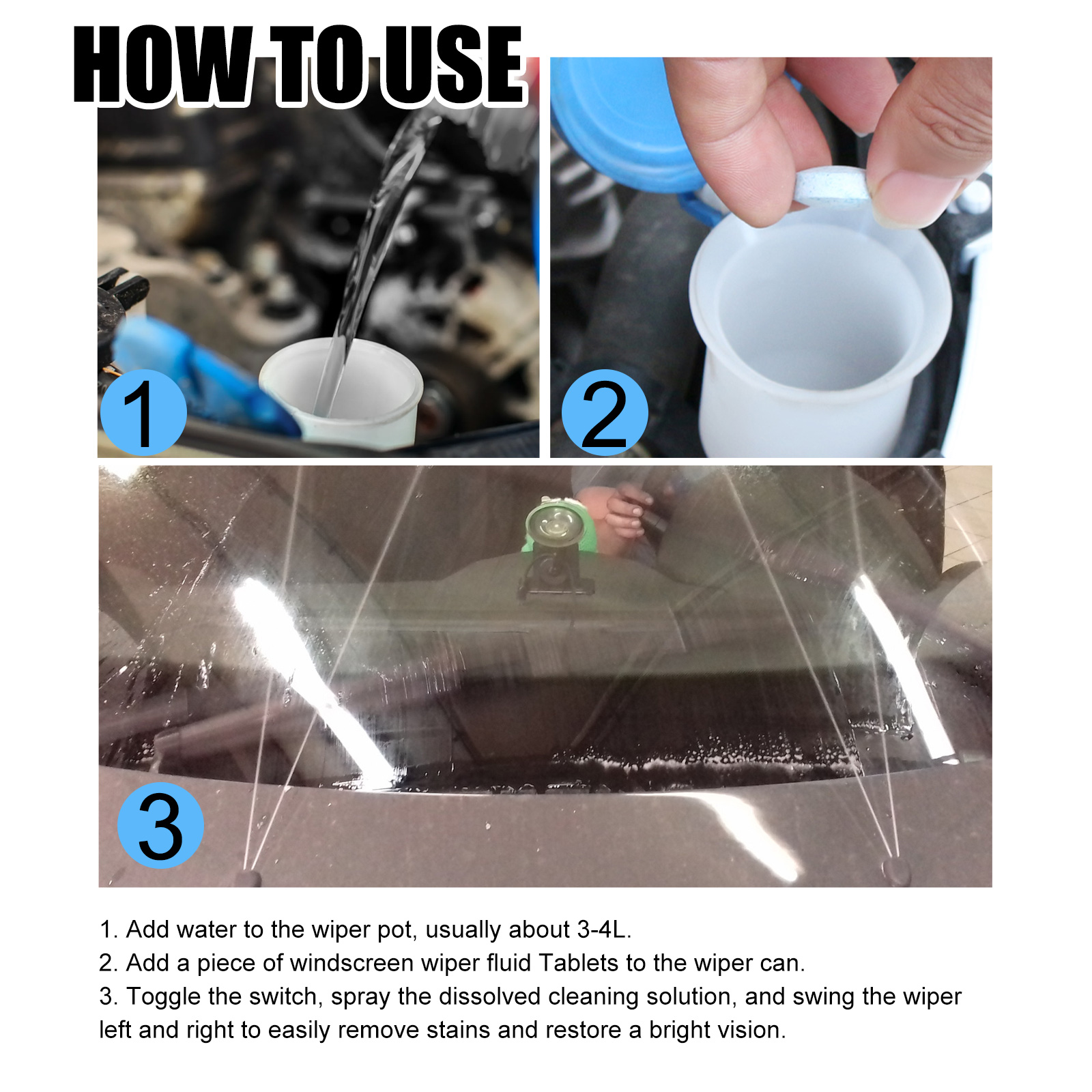 HOW TO USE

1

2

3

1. Add water to the wiper pot, usually about 3-4L.
2. Add a piece of windscreen wiper fluid Tablets to the wiper can.
3. Toggle the switch, spray the dissolved cleaning solution, and swing the wiper left and right to easily remove stains and restore a bright vision.