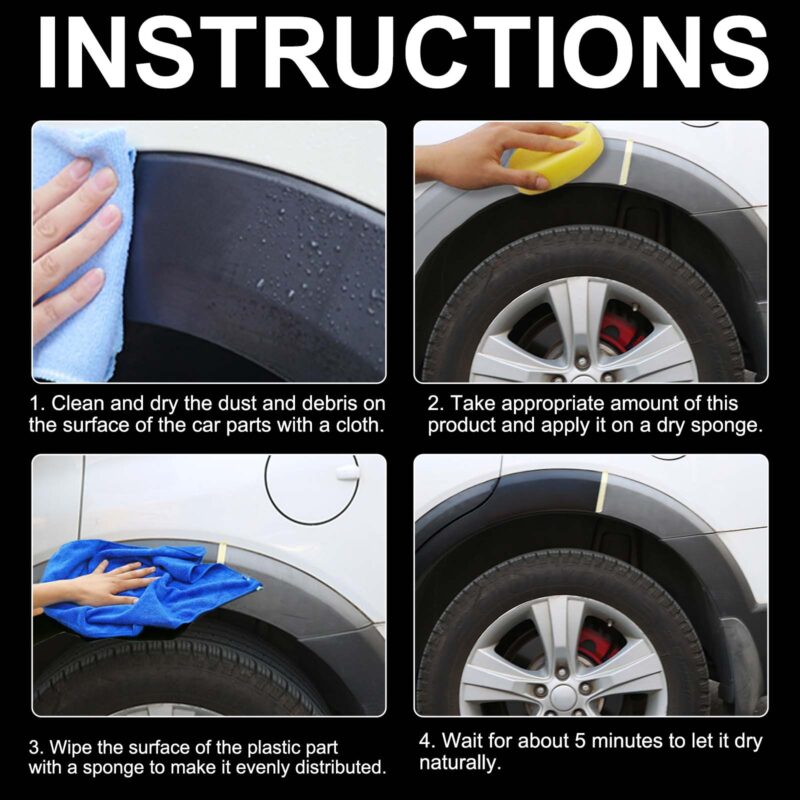 INSTRUCTIONS

1. Clean and dry the dust and debris on the surface of the car parts with a cloth.

2. Take appropriate amount of this product and apply it on a dry sponge.

3. Wipe the surface of the plastic part with a sponge to make it evenly distributed.

4. Wait for about 5 minutes to let it dry naturally.