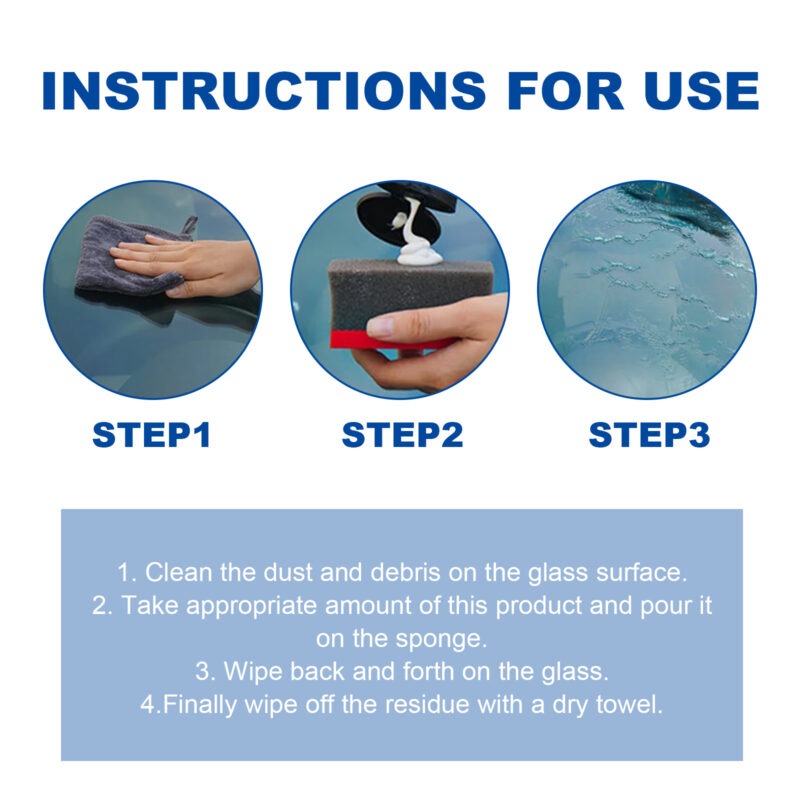 INSTRUCTIONS FOR USE

STEP1

STEP2

STEP3

1. Clean the dust and debris on the glass surface.
2. Take appropriate amount of this product and pour it on the sponge.
3. Wipe back and forth on the glass.
4.Finally wipe off the residue with a dry towel.