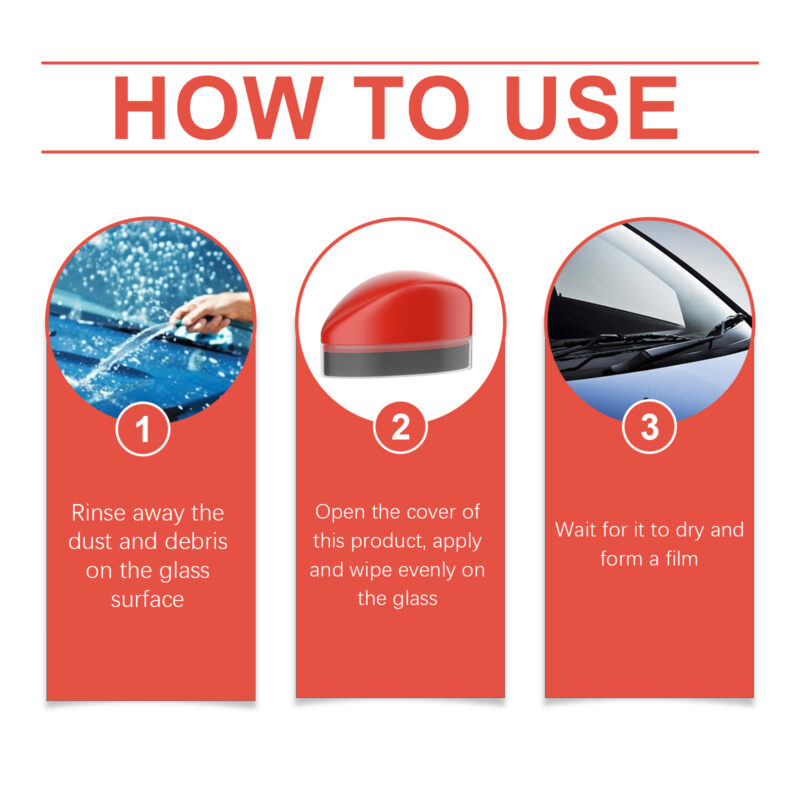 HOW TO USE

1

Rinse away the dust and debris on the glass surface

2

Open the cover of this product, apply and wipe evenly on the glass

3

Wait for it to dry and form a film