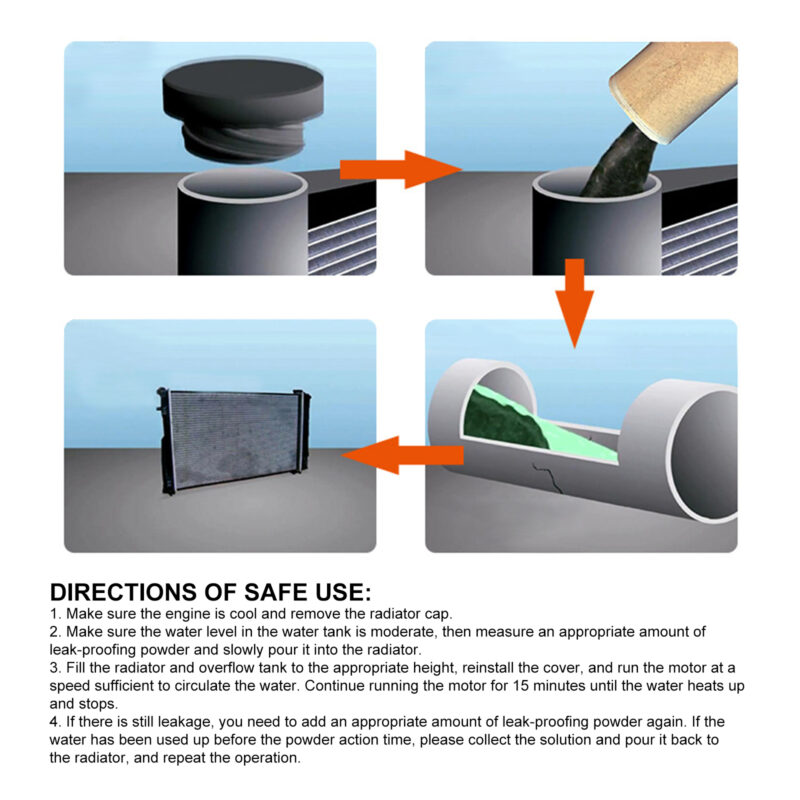 DIRECTIONS OF SAFE USE:

1. Make sure the engine is cool and remove the radiator cap.
2. Make sure the water level in the water tank is moderate, then measure an appropriate amount of leak-proofing powder and slowly pour it into the radiator.
3. Fill the radiator and overflow tank to the appropriate height, reinstall the cover, and run the motor at a speed sufficient to circulate the water. Continue running the motor for 15 minutes until the water heats up and stops.
4. If there is still leakage, you need to add an appropriate amount of leak-proofing powder again. If the water has been used up before the powder action time, please collect the solution and pour it back to the radiator, and repeat the operation.