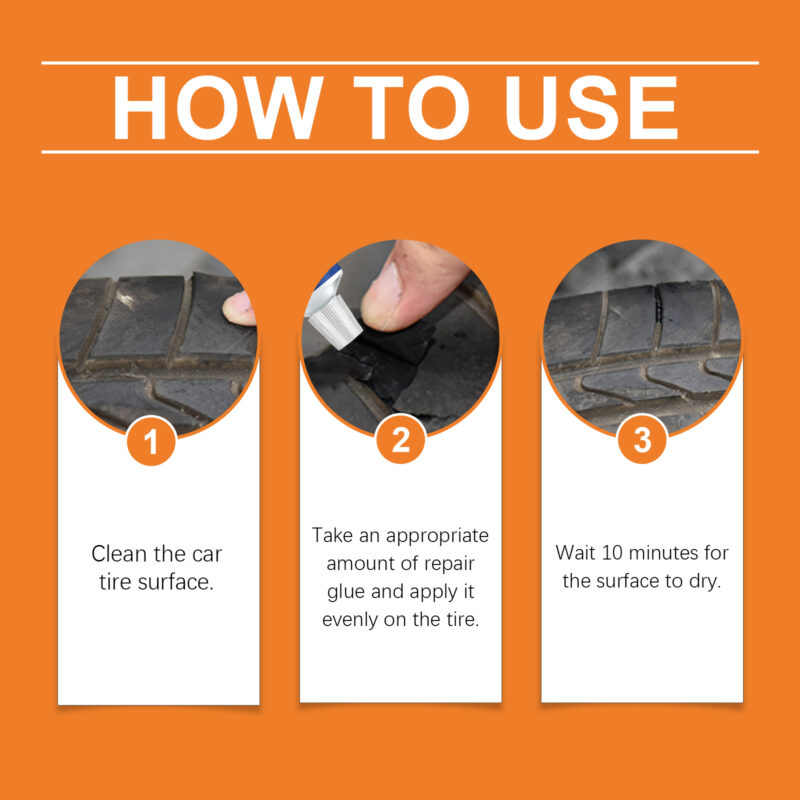 HOW TO USE

1

Clean the car tire surface.

2

Take an appropriate amount of repair glue and apply it evenly on the tire.

3

Wait 10 minutes for the surface to dry.