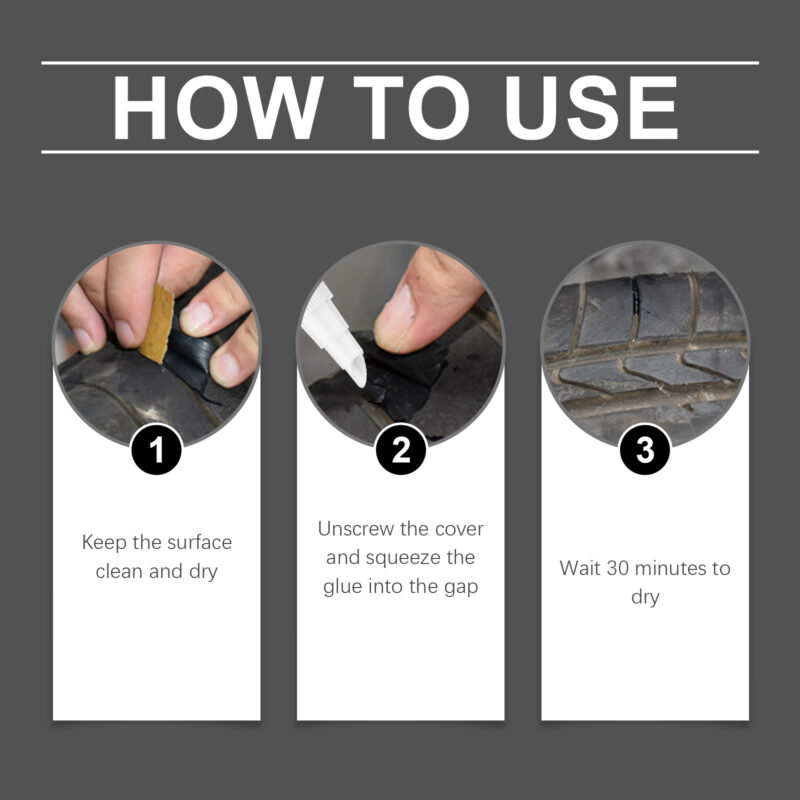 HOW TO USE

1

Keep the surface clean and dry

2

Unscrew the cover and squeeze the glue into the gap

3

Wait 30 minutes to dry