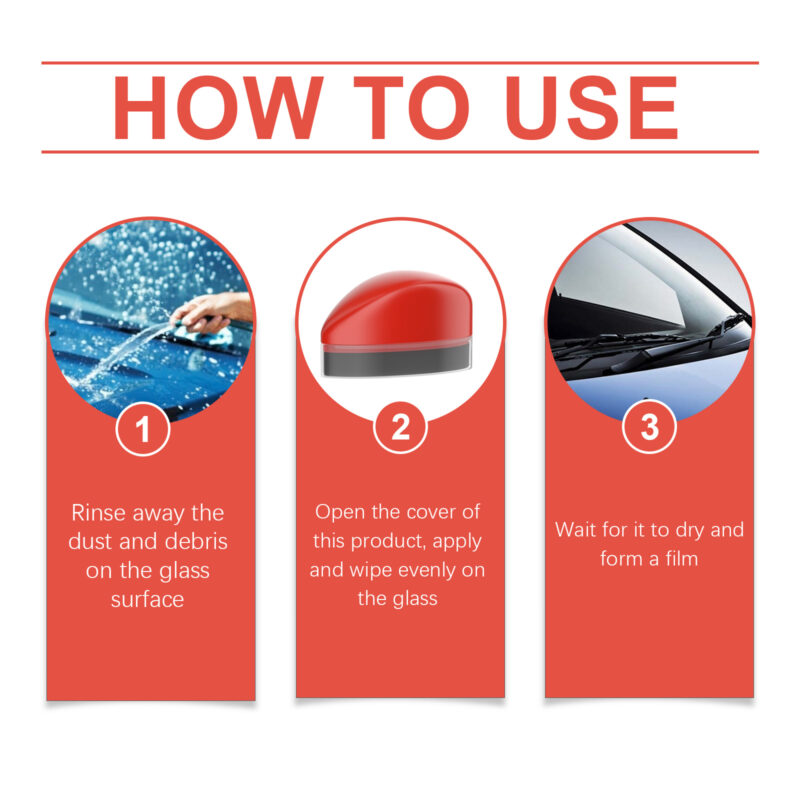 HOW TO USE

1

Rinse away the dust and debris on the glass surface

2

Open the cover of this product, apply and wipe evenly on the glass

3

Wait for it to dry and form a film