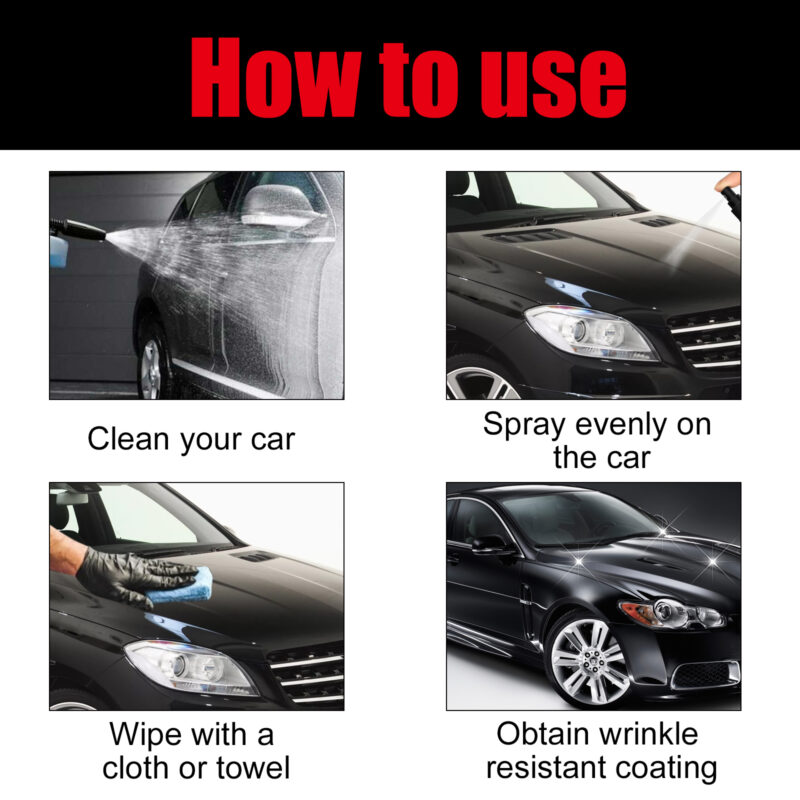 How to use

Clean your car

Spray evenly on the car

Wipe with a cloth or towel

Obtain wrinkle resistant coating