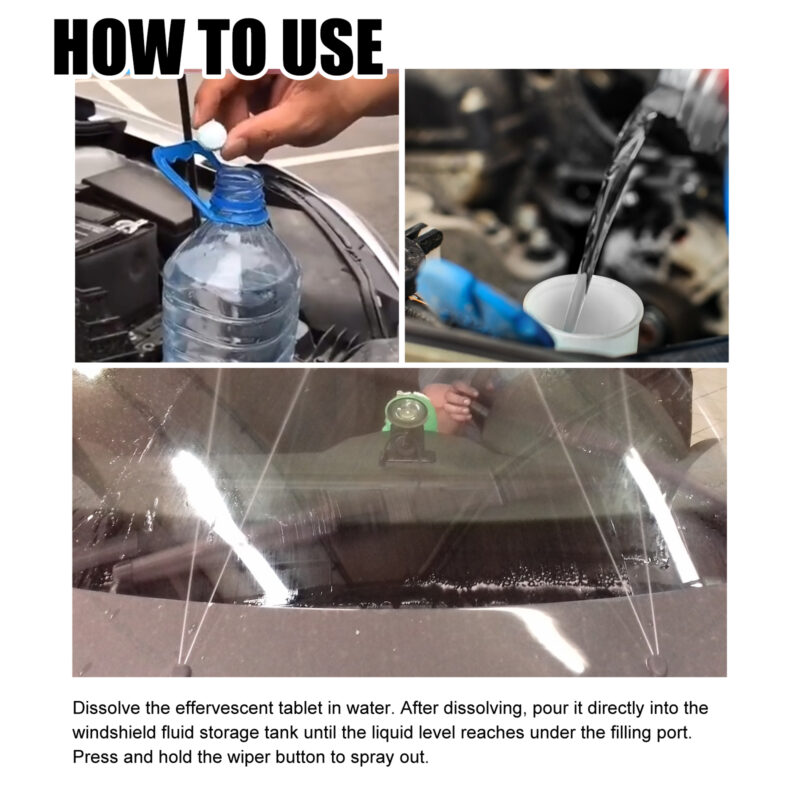 HOW TO USE

Dissolve the effervescent tablet in water. After dissolving, pour it directly into the windshield fluid storage tank until the liquid level reaches under the filling port. Press and hold the wiper button to spray out.