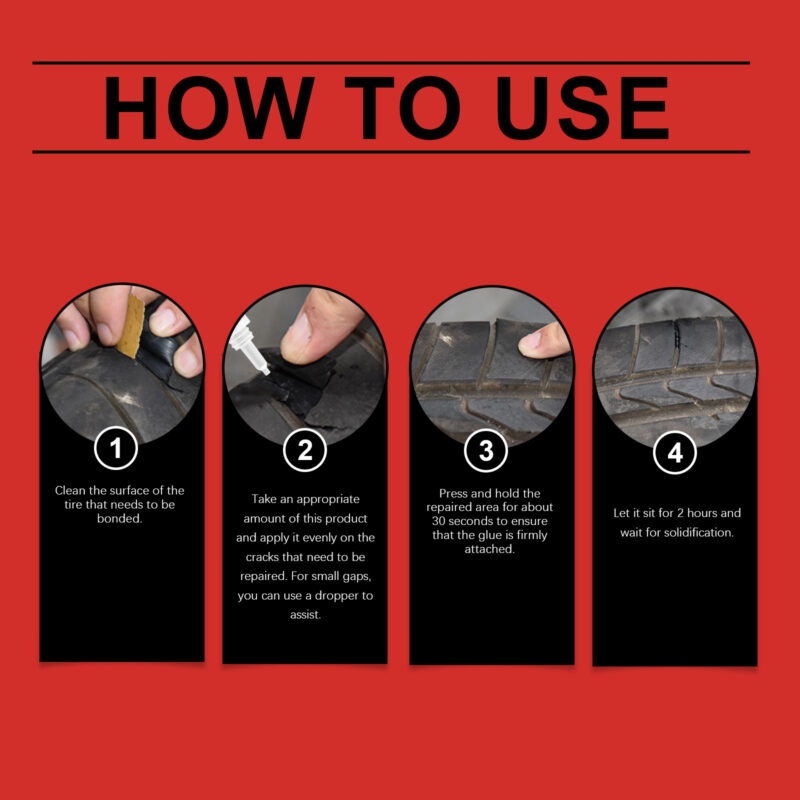 HOW TO USE

1

Clean the surface of the tire that needs to be bonded.

2

Take an appropriate amount of this product and apply it evenly on the cracks that need to be repaired. For small gaps, you can use a dropper to assist.

3

Press and hold the repaired area for about 30 seconds to ensure that the glue is firmly attached.

4

Let it sit for 2 hours and wait for solidification.