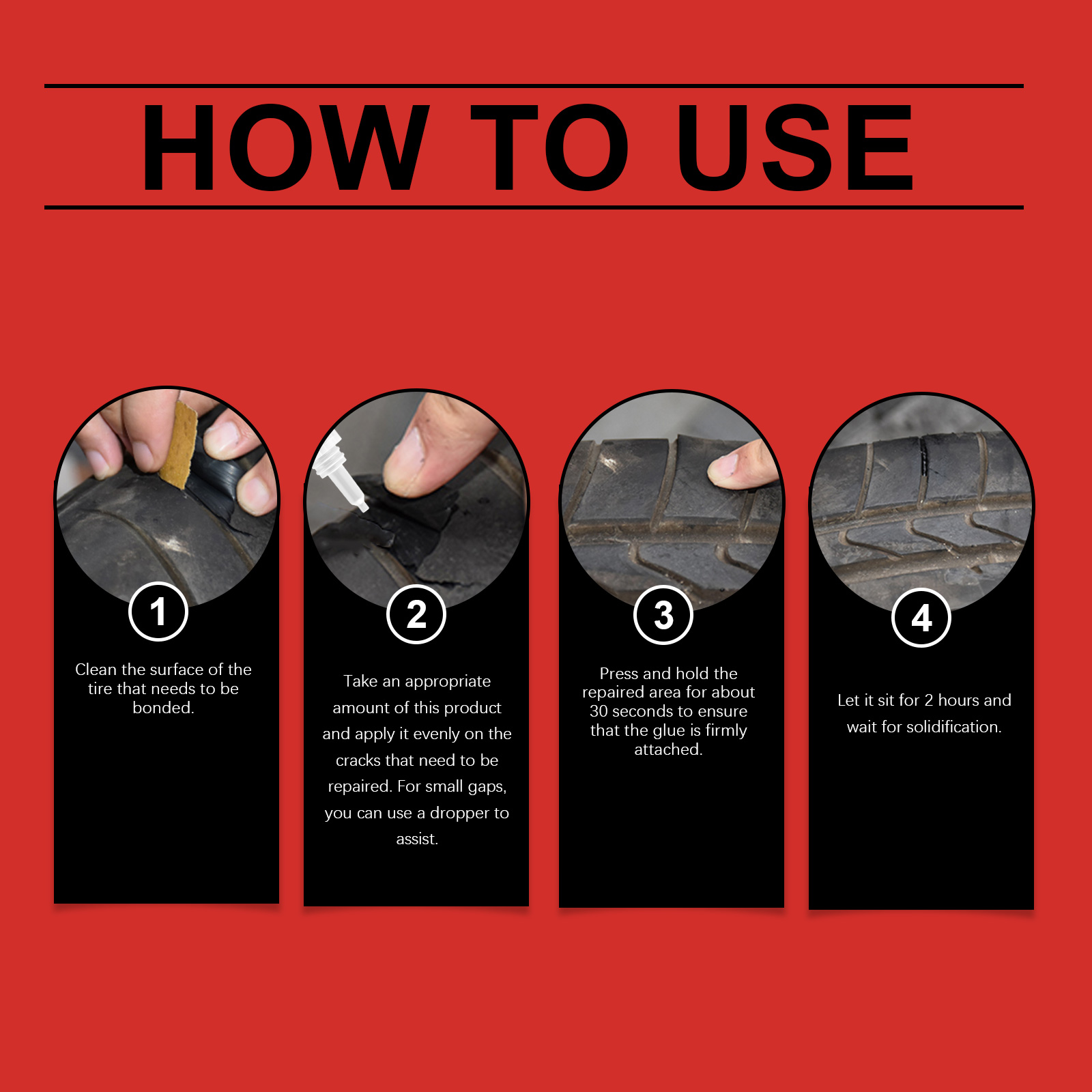 HOW TO USE

1

Clean the surface of the tire that needs to be bonded.

2

Take an appropriate amount of this product and apply it evenly on the cracks that need to be repaired. For small gaps, you can use a dropper to assist.

3

Press and hold the repaired area for about 30 seconds to ensure that the glue is firmly attached.

4

Let it sit for 2 hours and wait for solidification.