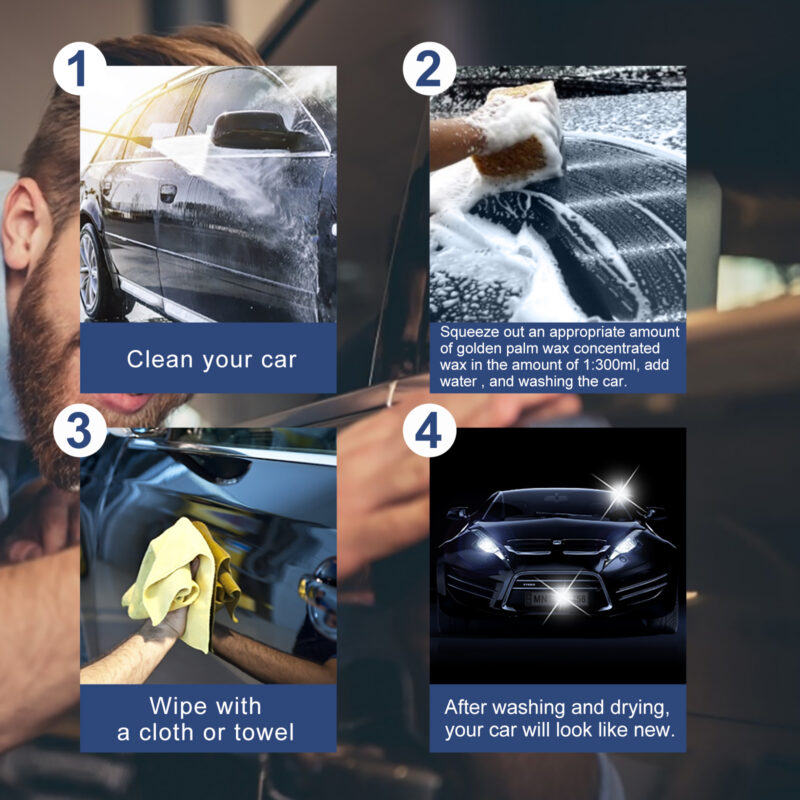 1

Clean your car

2

Squeeze out an appropriate amount of golden palm wax concentrated wax in the amount of 1:300ml, add water , and washing the car.

3

Wipe with a cloth or towel

4

After washing and drying, your car will look like new.