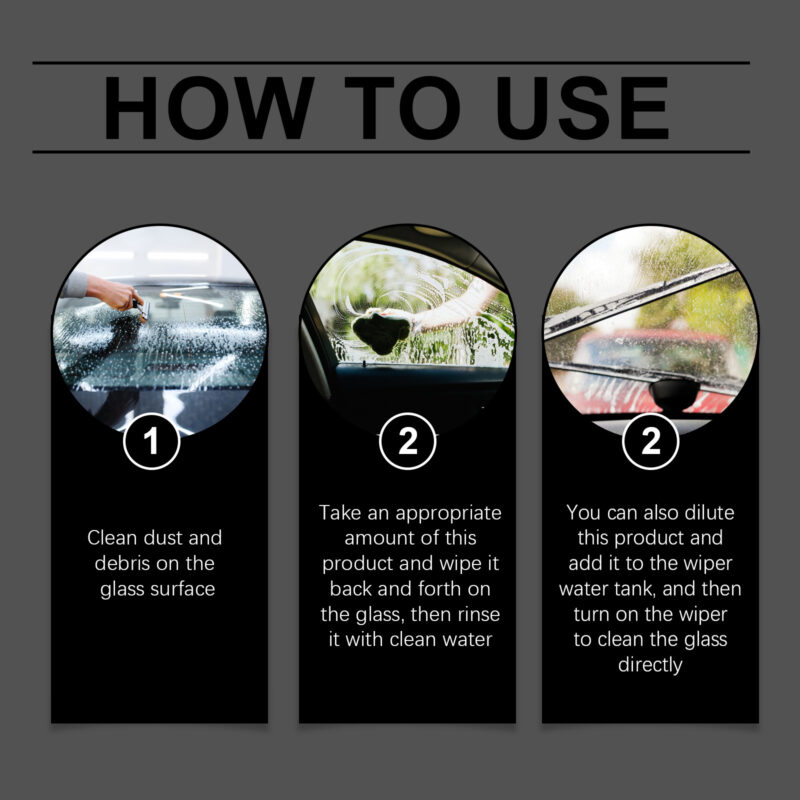 HOW TO USE

1

Clean dust and debris on the glass surface

2

Take an appropriate amount of this product and wipe it back and forth on the glass, then rinse it with clean water

2

You can also dilute this product and add it to the wiper water tank, and then turn on the wiper to clean the glass directly