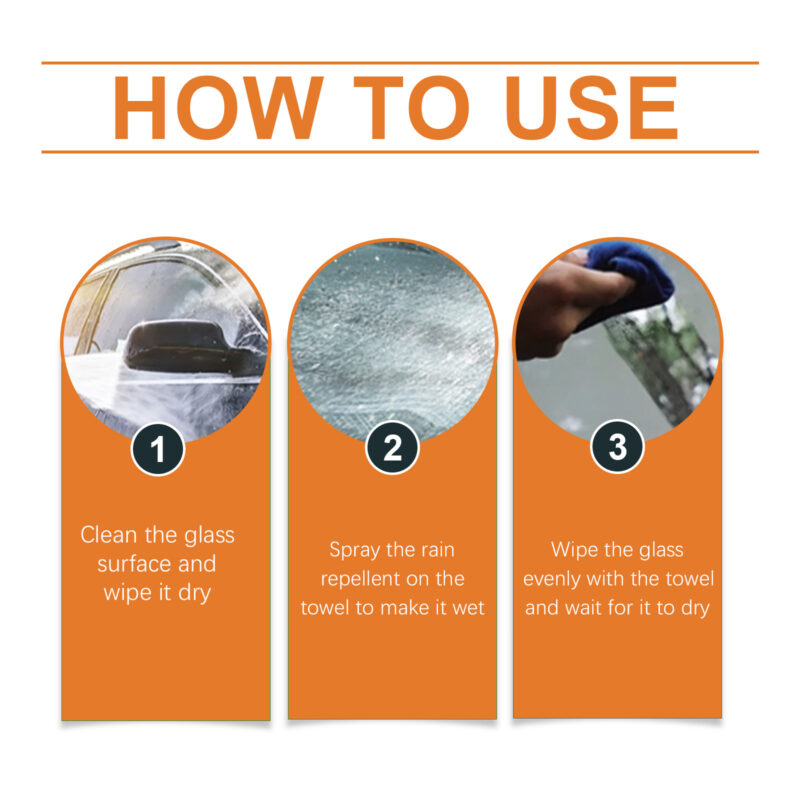 HOW TO USE

1

Clean the glass surface and wipe it dry

2

Spray the rain repellent on the towel to make it wet

3

Wipe the glass evenly with the towel and wait for it to dry