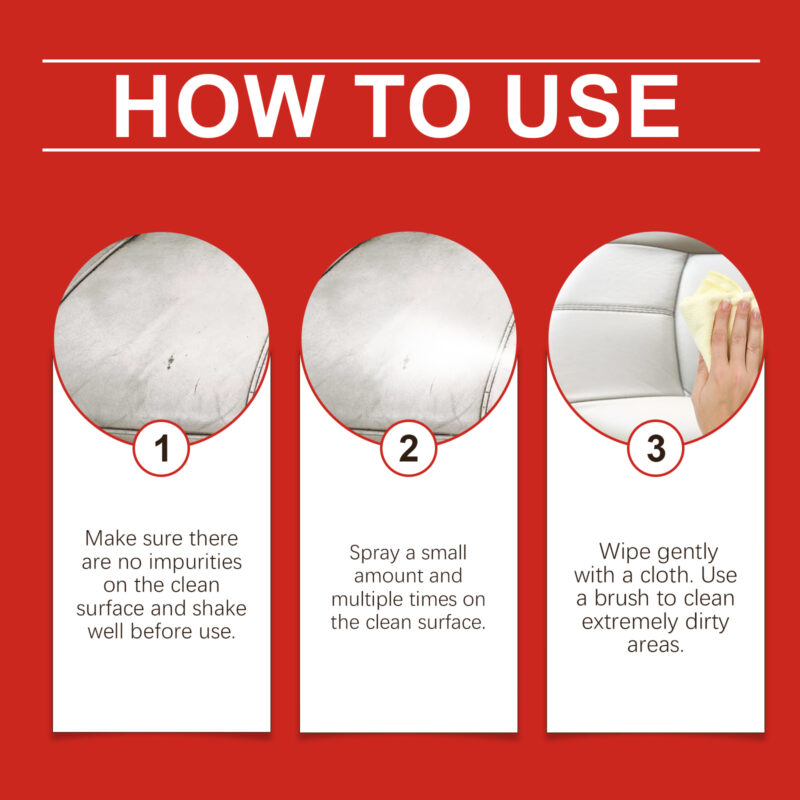 HOW TO USE

1

Make sure there are no impurities on the clean surface and shake well before use.

2

Spray a small amount and multiple times on the clean surface.

3

Wipe gently with a cloth. Use a brush to clean extremely dirty areas.