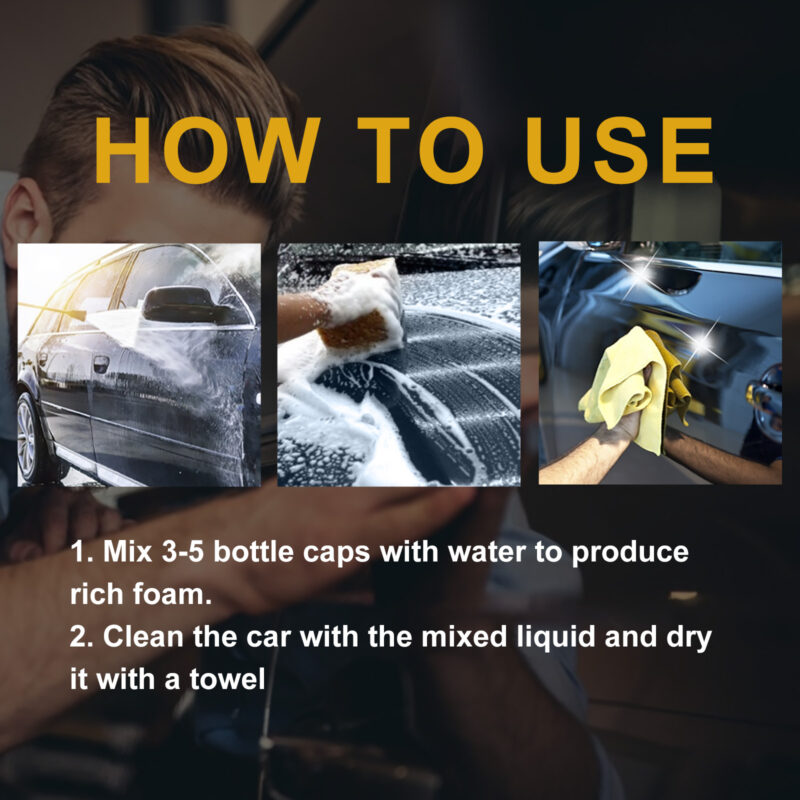 HOW TO USE

1. Mix 3-5 bottle caps with water to produce rich foam.
2. Clean the car with the mixed liquid and dry it with a towel