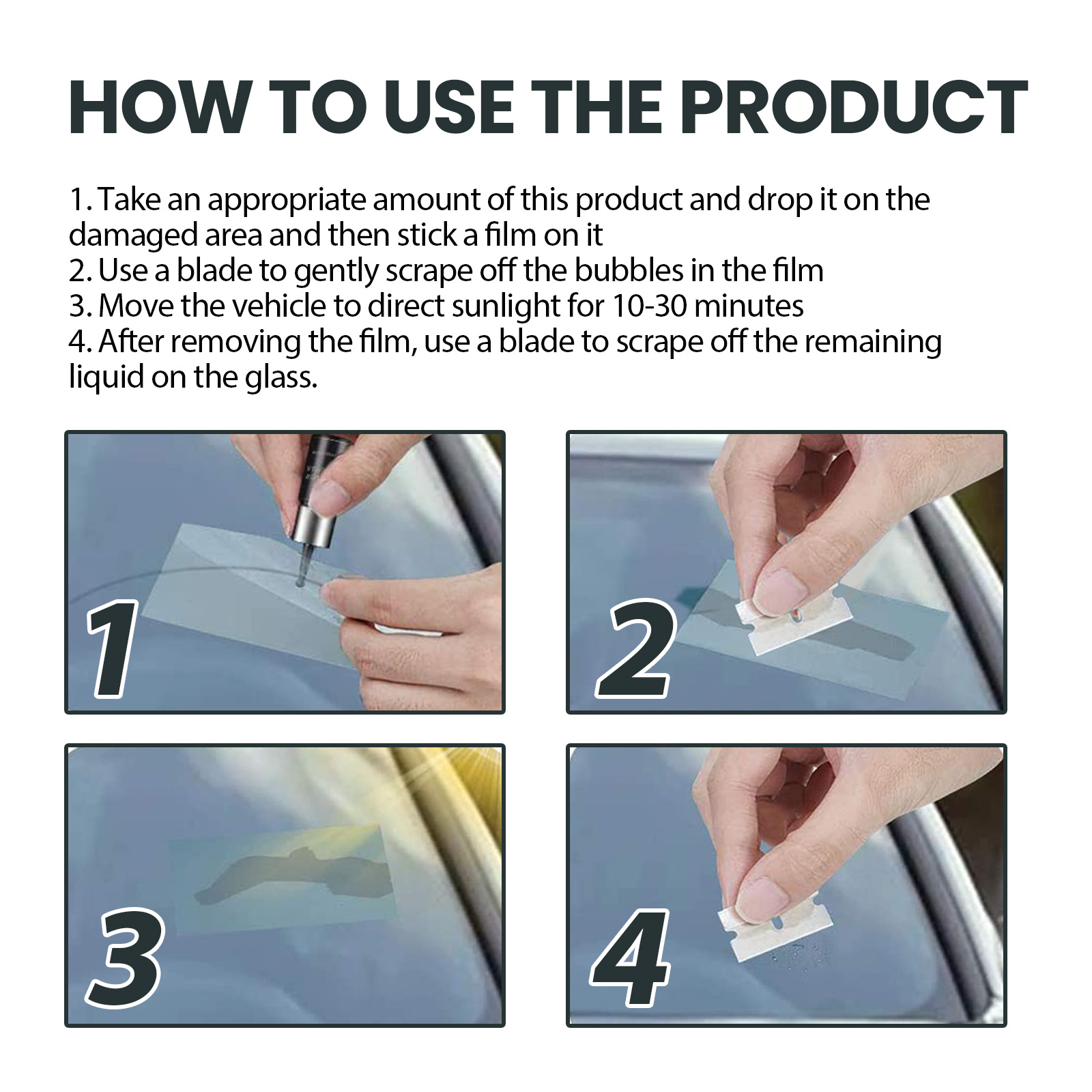 HOW TO USE THE PRODUCT

1. Take an appropriate amount of this product and drop it on the damaged area and then stick a film on it
2. Use a blade to gently scrape off the bubbles in the film
3. Move the vehicle to direct sunlight for 10-30 minutes
4. After removing the film, use a blade to scrape off the remaining liquid on the glass.

1

2

3

4