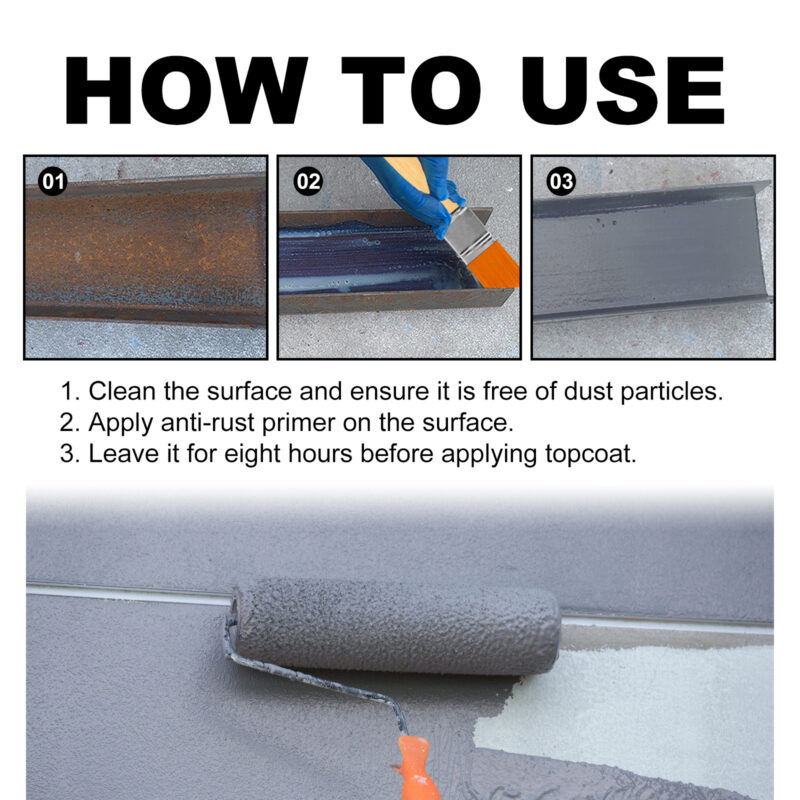 HOW TO USE

01

02

03

1. Clean the surface and ensure it is free of dust particles.
2. Apply anti-rust primer on the surface.
3. Leave it for eight hours before applying topcoat.