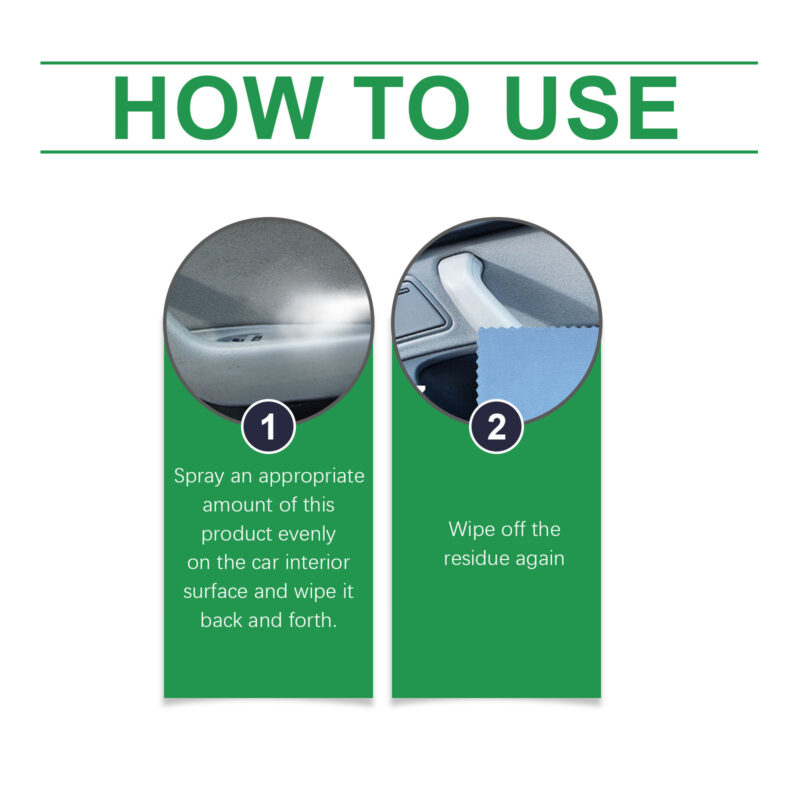 HOW TO USE

1

Spray an appropriate amount of this product evenly on the car interior surface and wipe it back and forth.

2

Wipe off the residue again