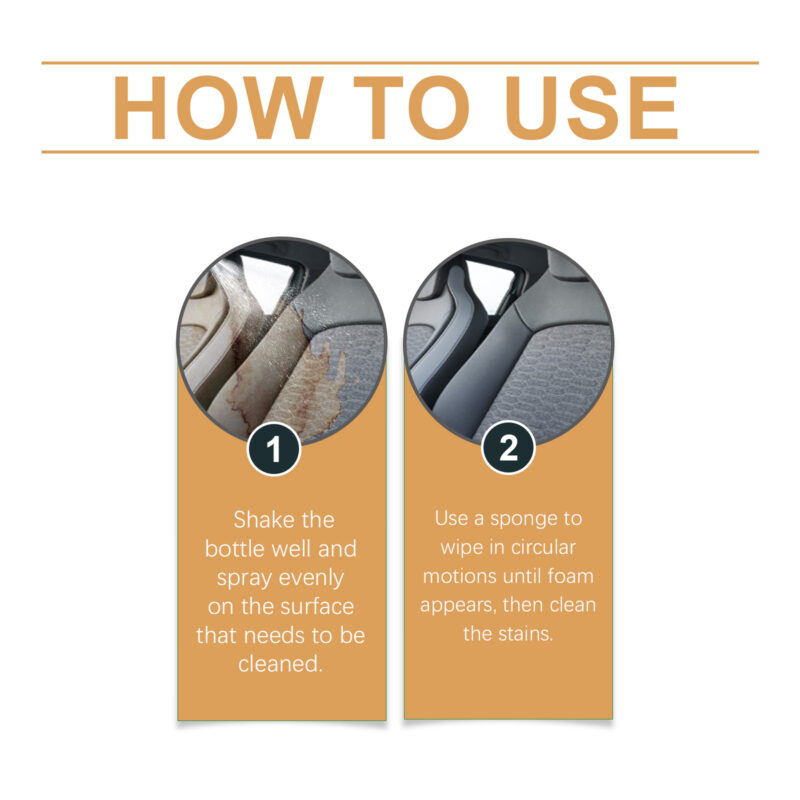 HOW TO USE

1

Shake the bottle well and spray evenly on the surface that needs to be cleaned.

2

Use a sponge to wipe in circular motions until foam appears, then clean the stains.