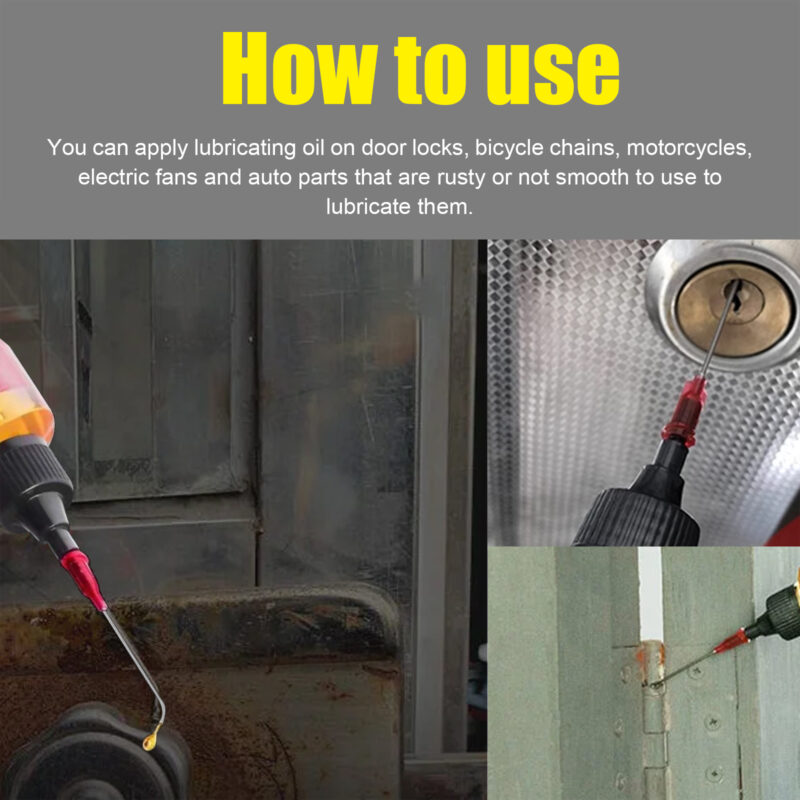 How to use

You can apply lubricating oil on door locks, bicycle chains, motorcycles, electric fans and auto parts that are rusty or not smooth to use to lubricate them.