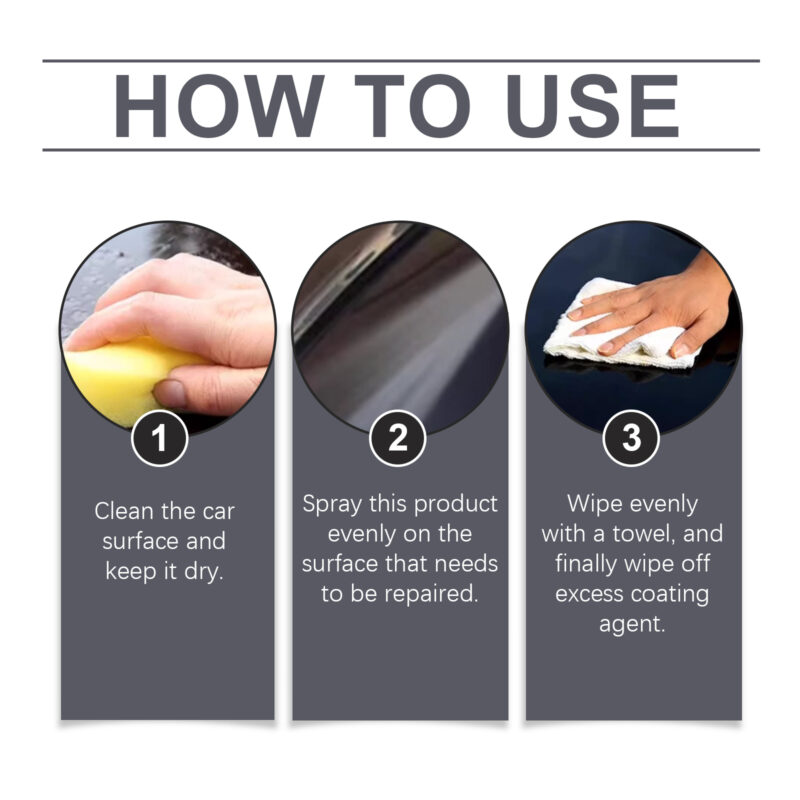 HOW TO USE

1

Clean the car surface and keep it dry.

2

Spray this product evenly on the surface that needs to be repaired.

3

Wipe evenly with a towel, and finally wipe off excess coating agent.