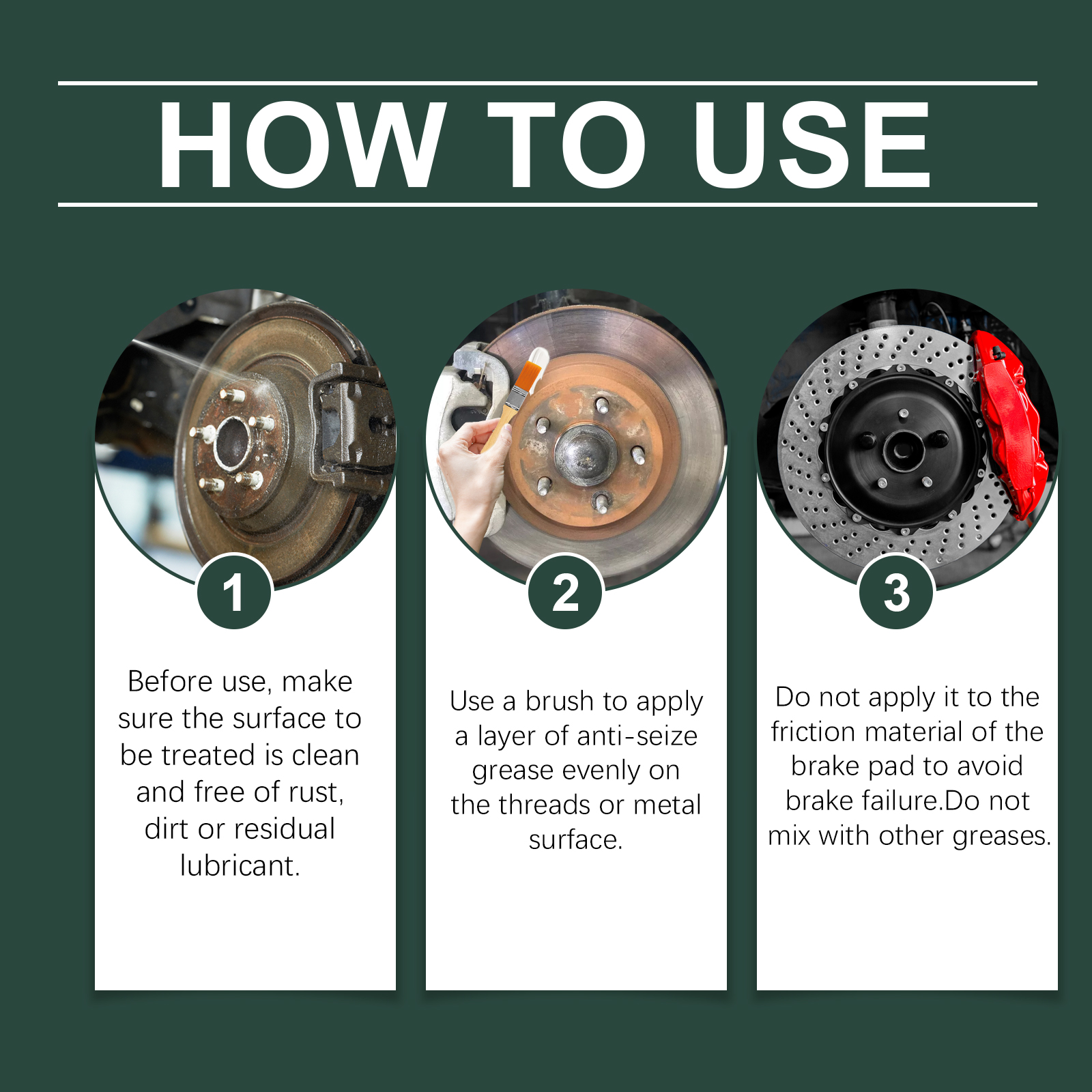 HOW TO USE

1

Before use, make sure the surface to be treated is clean and free of rust, dirt or residual lubricant.

2

Use a brush to apply a layer of anti-seize grease evenly on the threads or metal surface.

3

Do not apply it to the friction material of the brake pad to avoid brake failure.Do not mix with other greases.