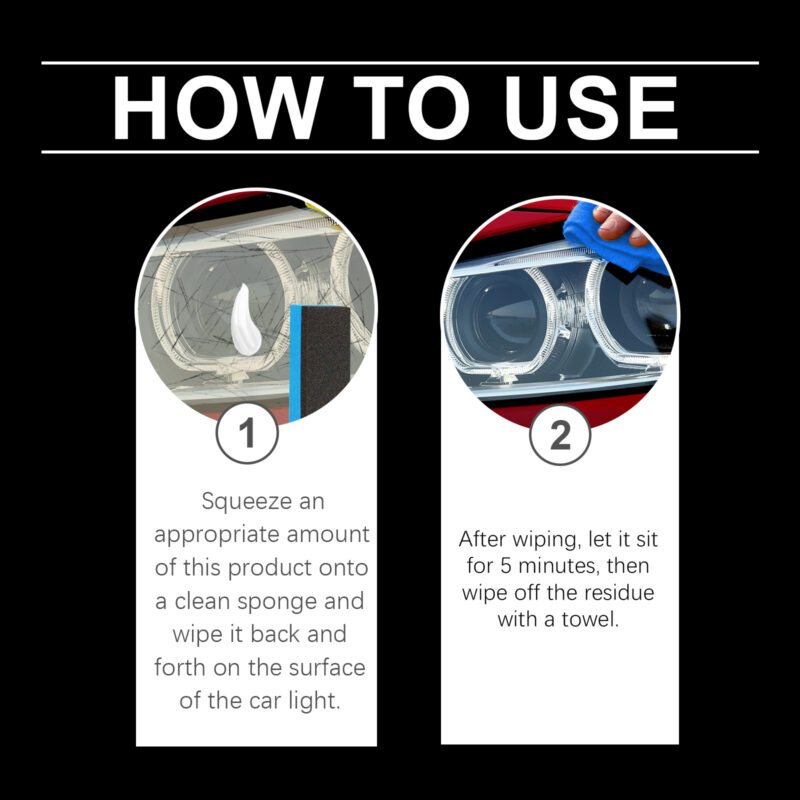 HOW TO USE

1

Squeeze an appropriate amount of this product onto a clean sponge and wipe it back and forth on the surface of the car light.

2

After wiping, let it sit for 5 minutes, then wipe off the residue with a towel.