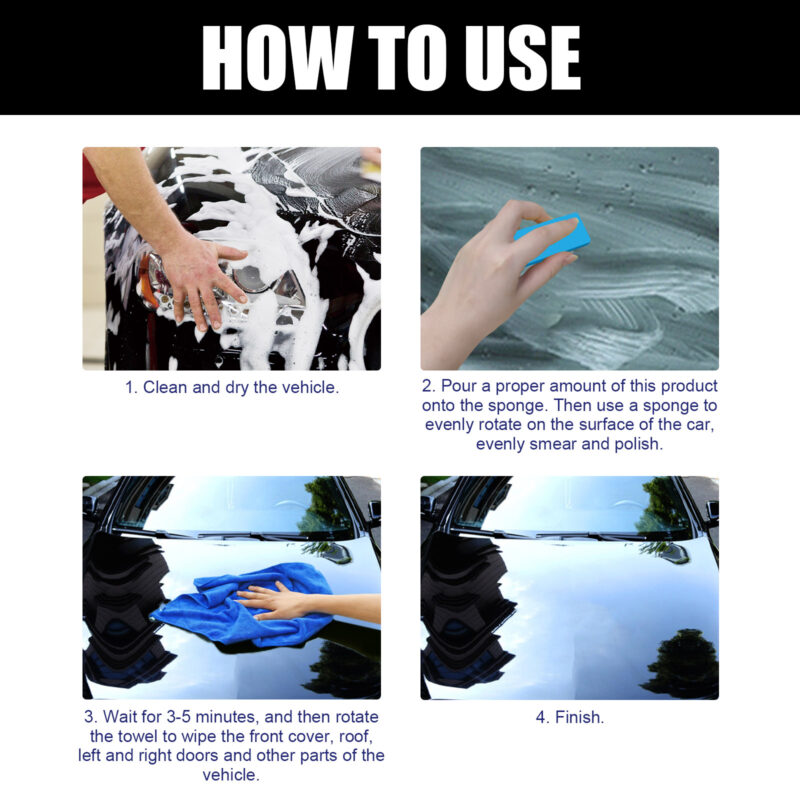 HOW TO USE

1. Clean and dry the vehicle.

2. Pour a proper amount of this product onto the sponge. Then use a sponge to evenly rotate on the surface of the car, evenly smear and polish.

3. Wait for 3-5 minutes, and then rotate the towel to wipe the front cover, roof, left and right doors and other parts of the vehicle.

4. Finish.