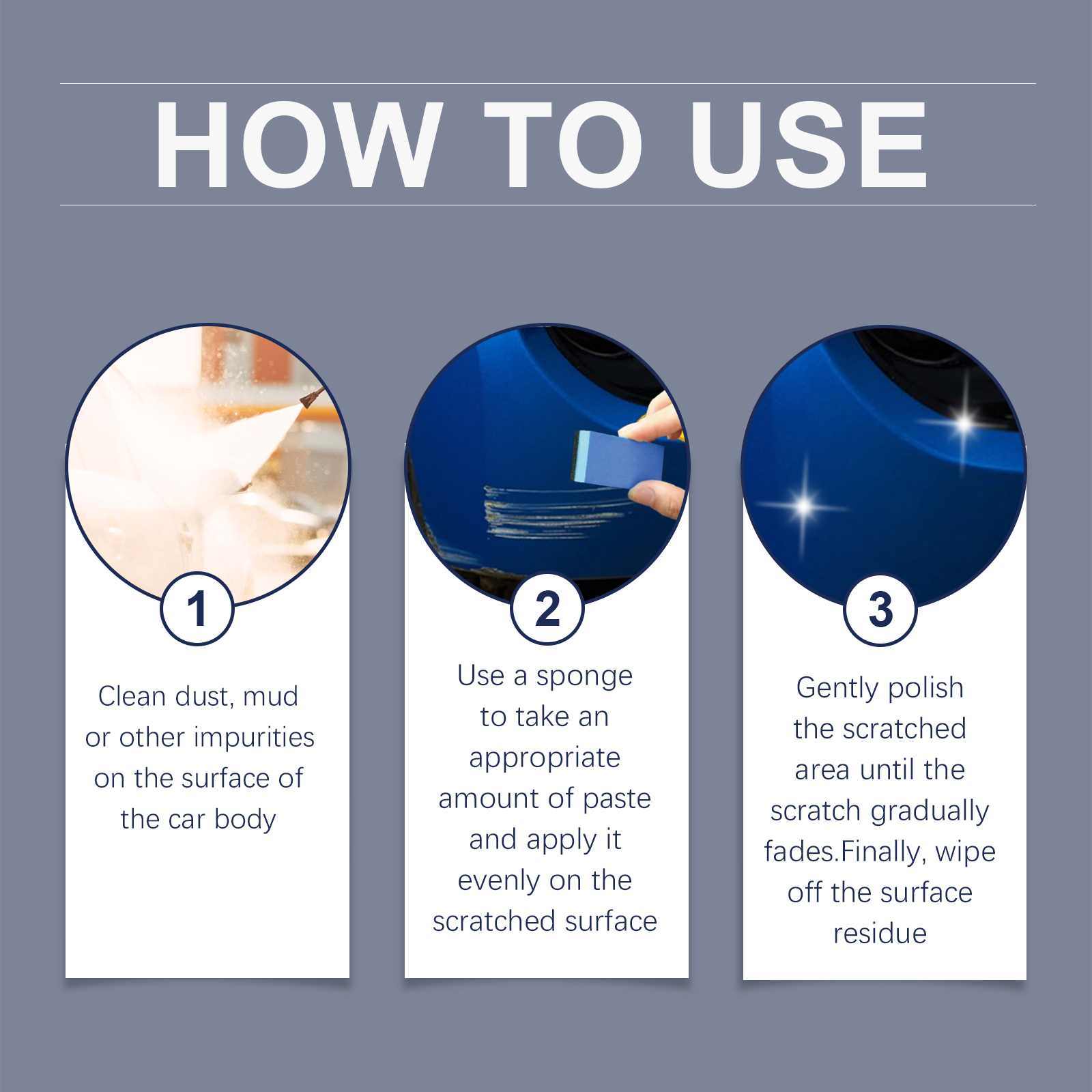 HOW TO USE

1

Clean dust, mud or other impurities on the surface of the car body

2

Use a sponge to take an appropriate amount of paste and apply it evenly on the scratched surface

3

Gently polish the scratched area until the scratch gradually fades.Finally, wipe off the surface residue