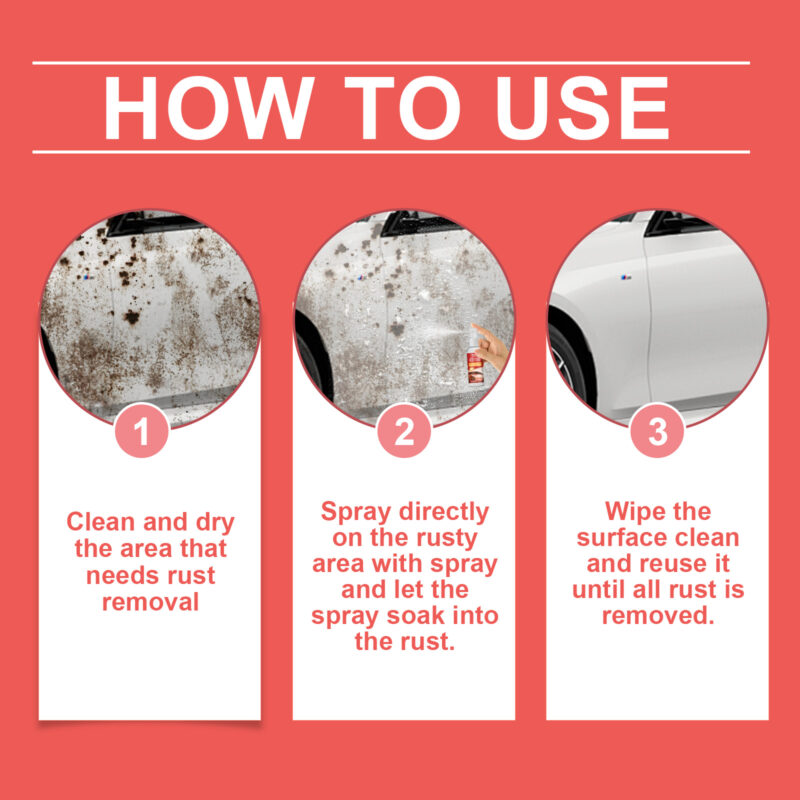 HOW TO USE

1

Clean and dry the area that needs rust removal

2

Spray directly on the rusty area with spray and let the spray soak into the rust.

3

Wipe the surface clean and reuse it until all rust is removed.