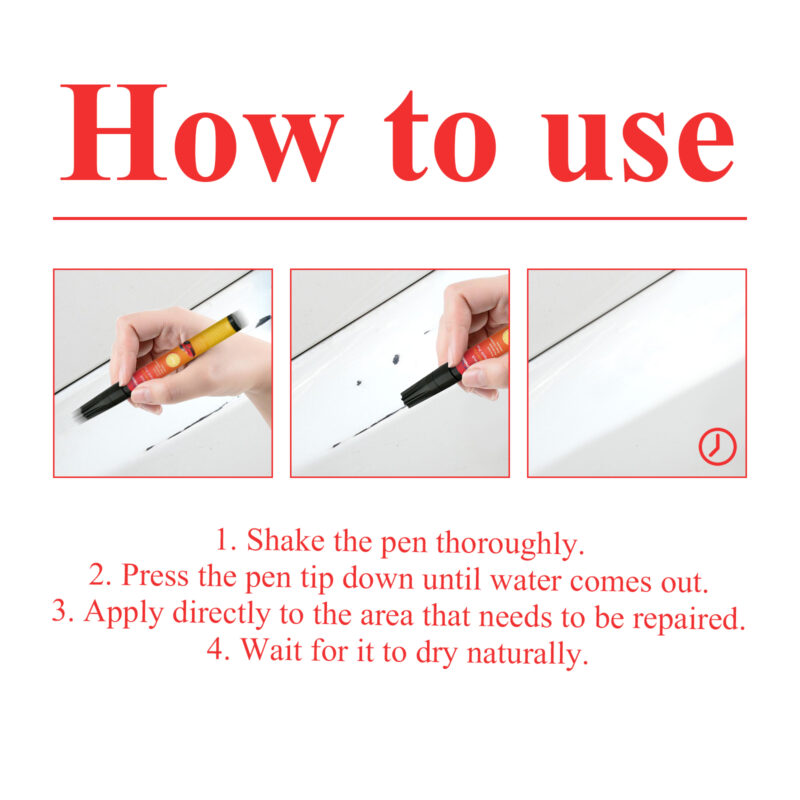 How to use

1. Shake the pen thoroughly.
2. Press the pen tip down until water comes out.
3. Apply directly to the area that needs to be repaired.
4. Wait for it to dry naturally.