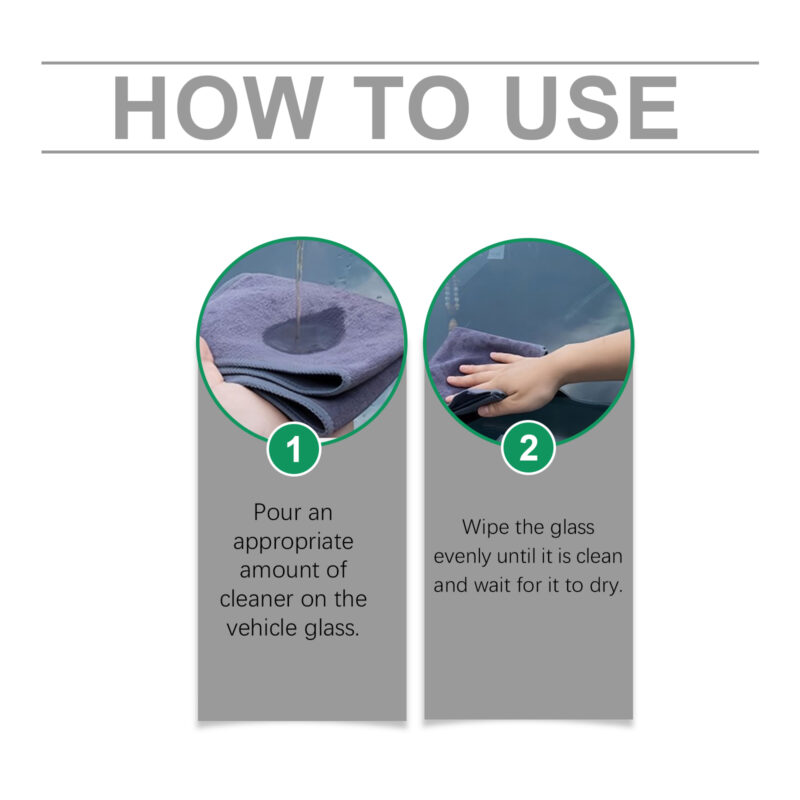 HOW TO USE

1

Pour an appropriate amount of cleaner on the vehicle glass.

2

Wipe the glass evenly until it is clean and wait for it to dry.