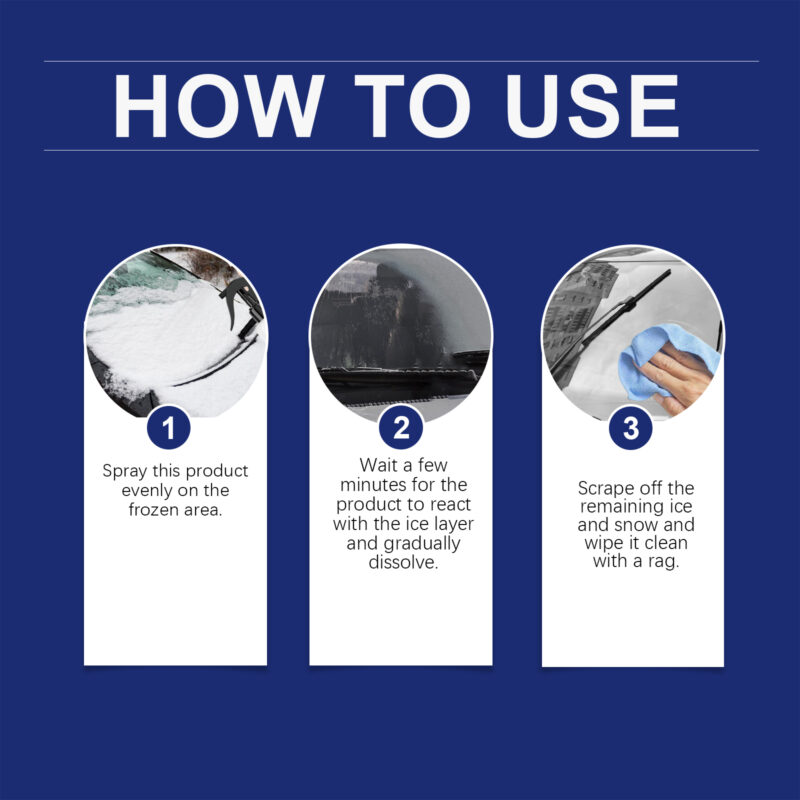 HOW TO USE

1

Spray this product evenly on the frozen area.

2

Wait a few minutes for the product to react with the ice layer and gradually dissolve.

3

Scrape off the remaining ice and snow and wipe it clean with a rag.