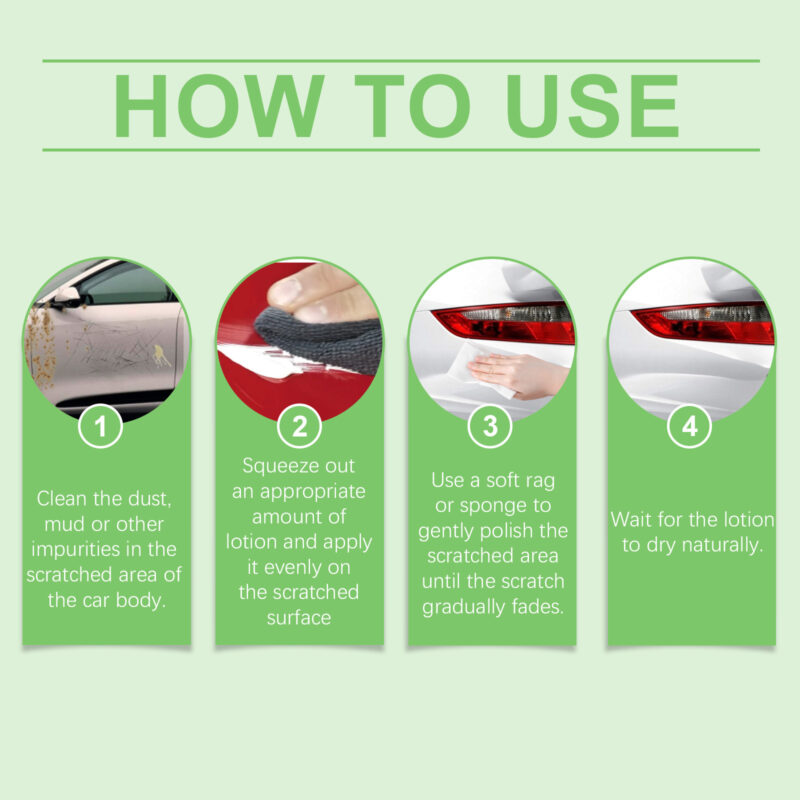 HOW TO USE

1

Clean the dust, mud or other impurities in the scratched area of the car body.

2

Squeeze out an appropriate amount of lotion and apply it evenly on the scratched surface

3

Use a soft rag or sponge to gently polish the scratched area until the scratch gradually fades.

4

Wait for the lotion to dry naturally.