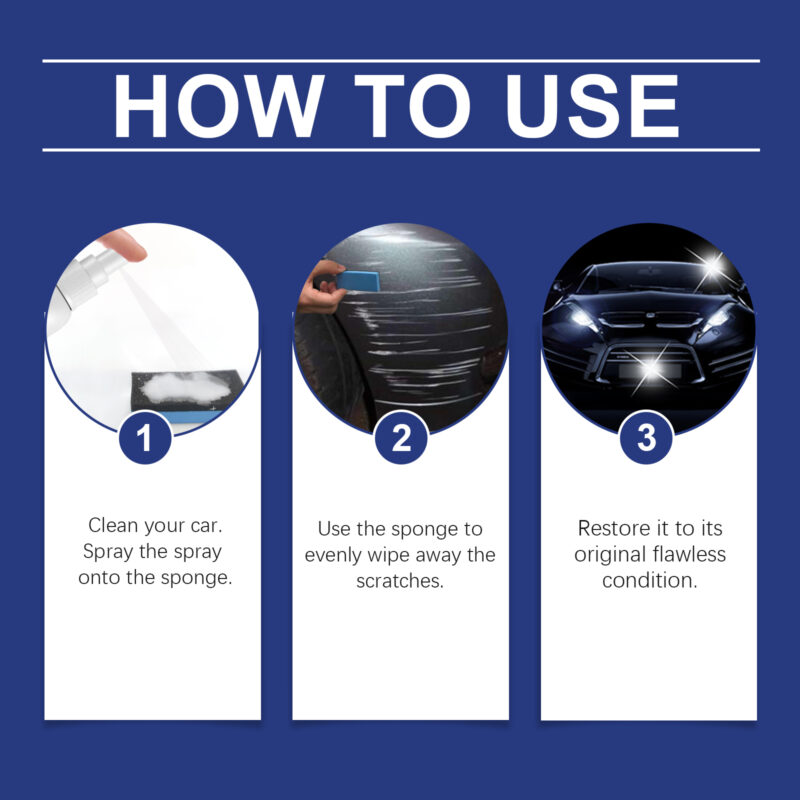 HOW TO USE

1

Clean your car. Spray the spray onto the sponge.

2

Use the sponge to evenly wipe away the scratches.

3

Restore it to its original flawless condition.