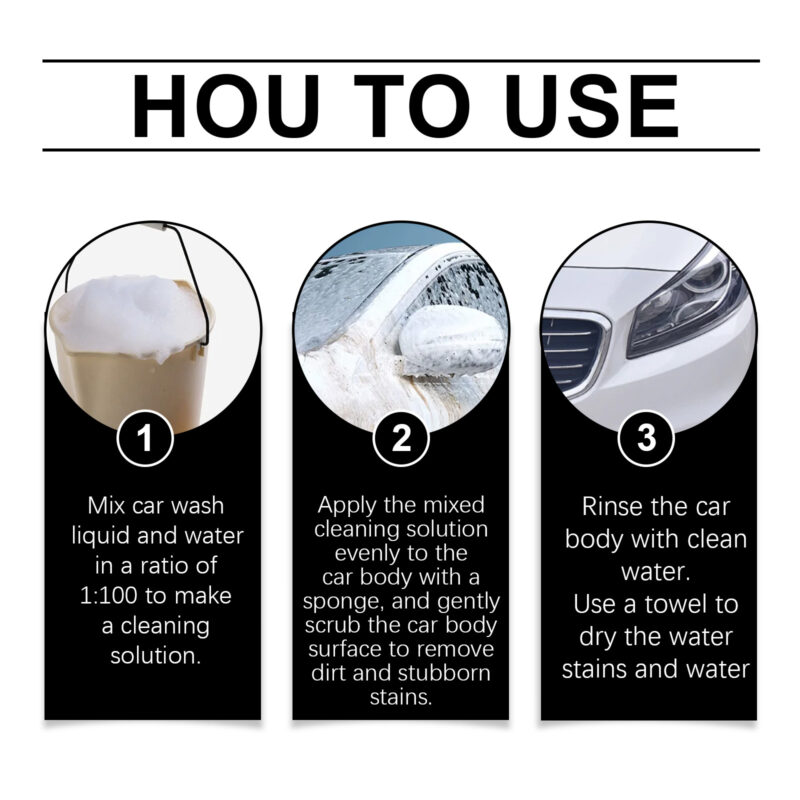 HOU TO USE

1

Mix car wash liquid and water in a ratio of 1:100 to make a cleaning solution.

2

Apply the mixed cleaning solution evenly to the car body with a sponge, and gently scrub the car body surface to remove dirt and stubborn stains.

3

Rinse the car body with clean water.
Use a towel to dry the water stains and water