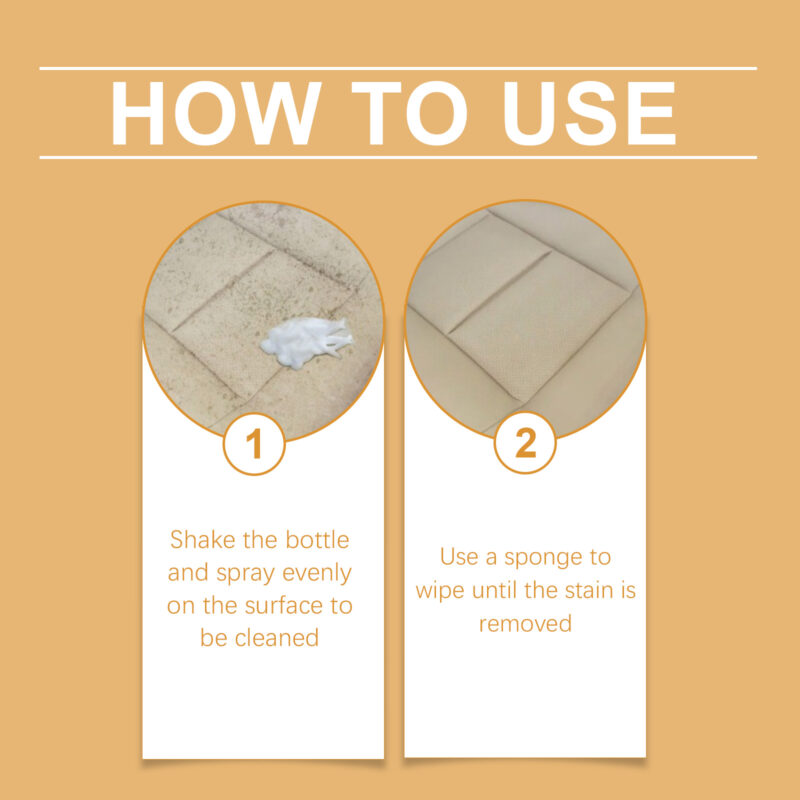 HOW TO USE

1

Shake the bottle and spray evenly on the surface to be cleaned

2

Use a sponge to wipe until the stain is removed