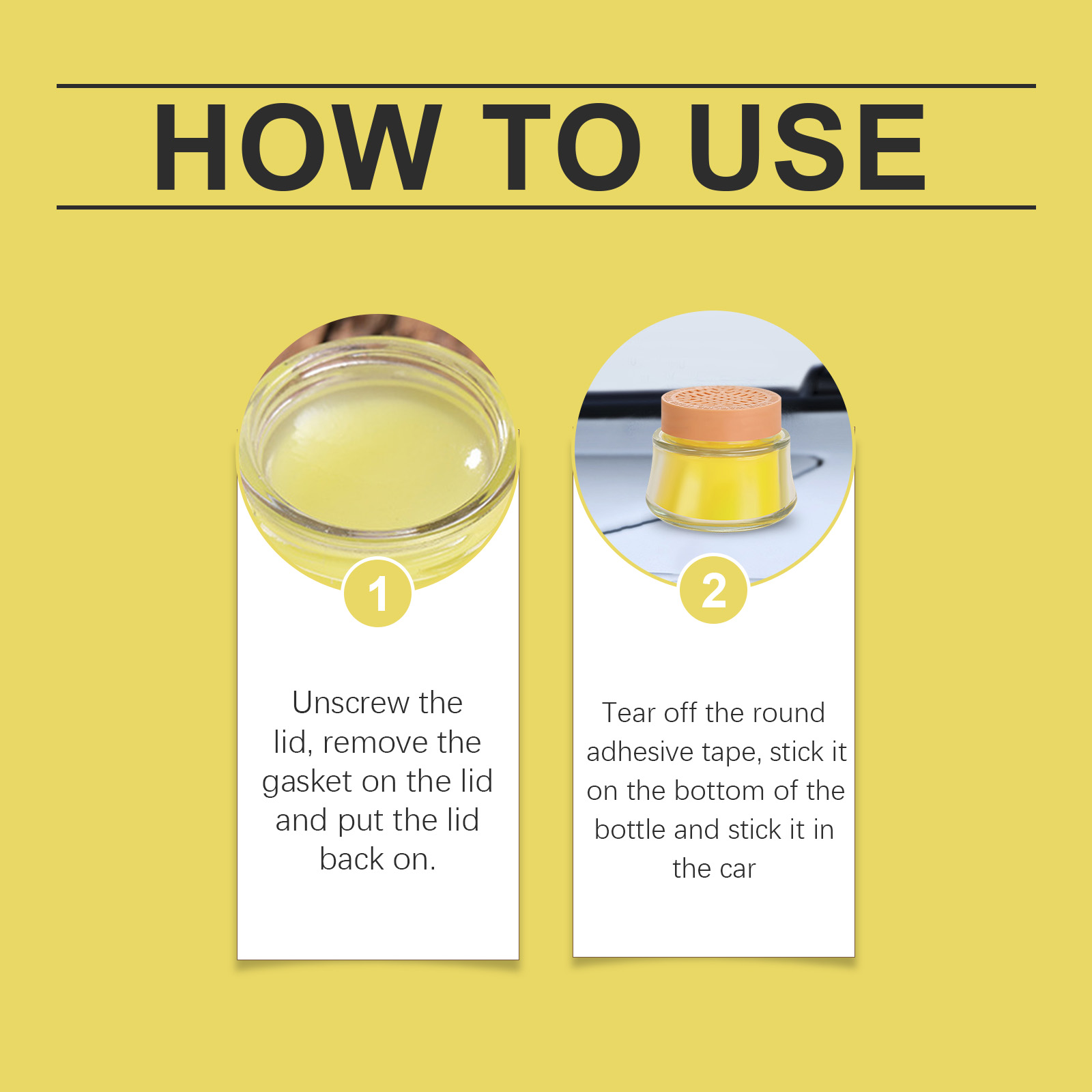 HOW TO USE

1

Unscrew the lid, remove the gasket on the lid and put the lid back on.

2

Tear off the round adhesive tape, stick it on the bottom of the bottle and stick it in the car