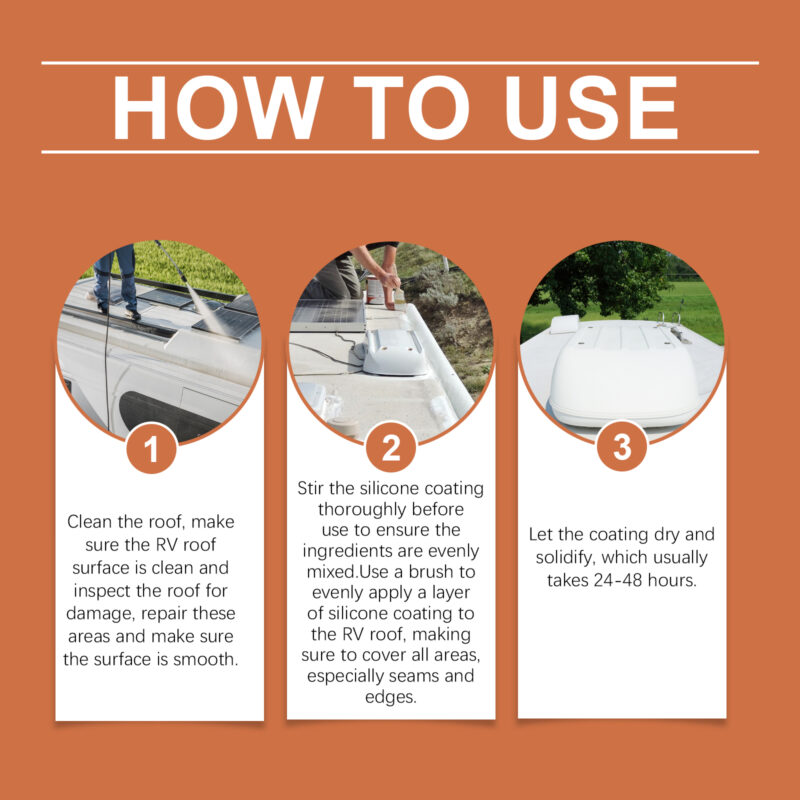 HOW TO USE

1

Clean the roof, make sure the RV roof surface is clean and inspect the roof for damage, repair these areas and make sure the surface is smooth.

2

Stir the silicone coating thoroughly before use to ensure the ingredients are evenly mixed.Use a brush to evenly apply a layer of silicone coating to the RV roof, making sure to cover all areas, especially seams and edges.

3

Let the coating dry and solidify, which usually takes 24-48 hours.